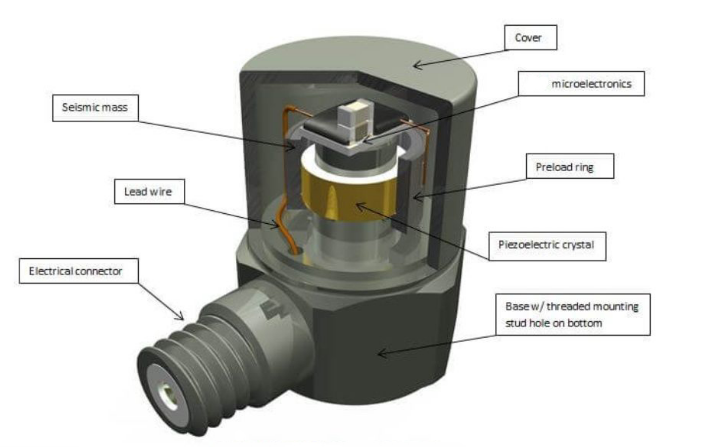 Cover

microelectronics

Seismic mass

Preload ring

Lead wire

Piezoelectric crystal

Electrical connector

Base w/ threaded mounting stud hole on bottom