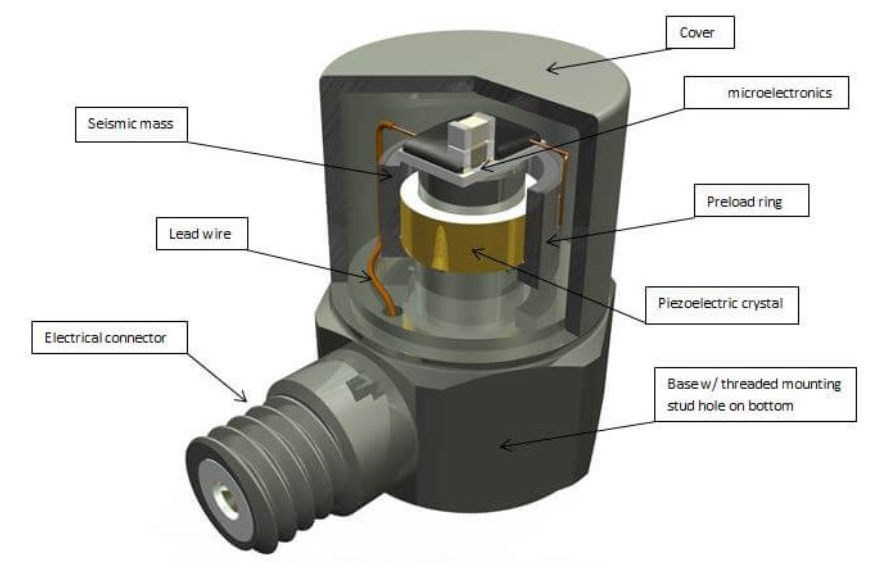 Cover

microelectronics

Seismic mass

Preload ring

Lead wire

Piezoelectric crystal

Electrical connector

Base w/ threaded mounting stud hole on bottom