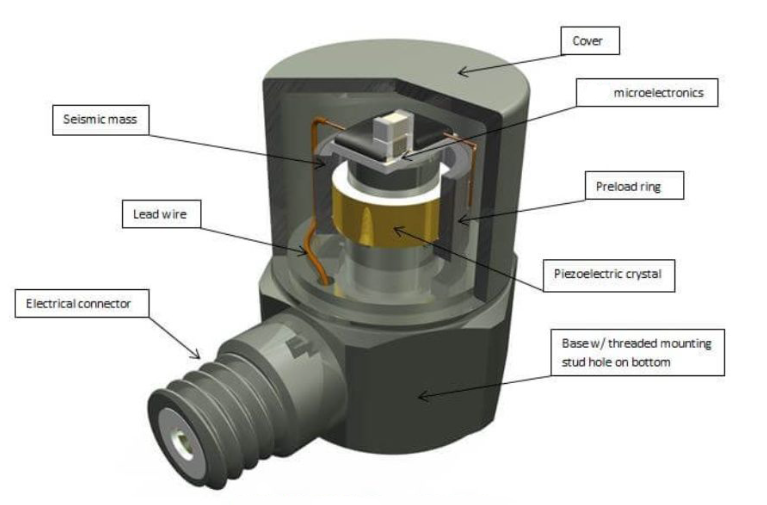 Cover

microelectronics

Seismic mass

Preload ring

Lead wire

Piezoelectric crystal

Electrical connector

Base w/ threaded mounting stud hole on bottom