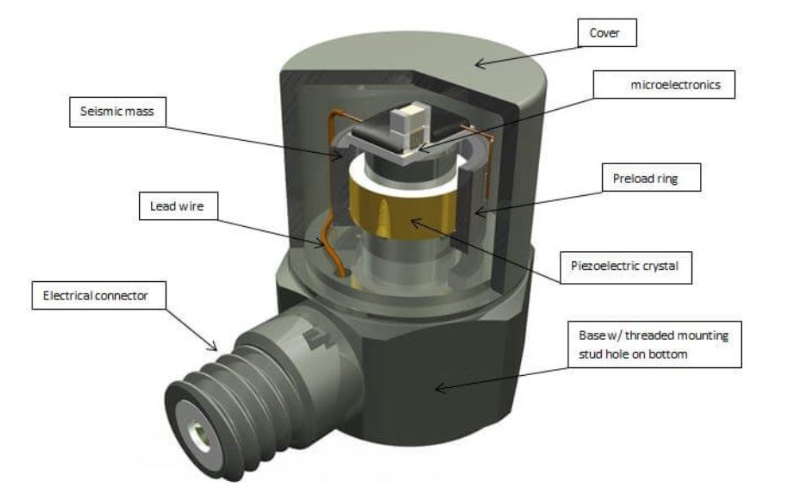 Cover

microelectronics

Seismic mass

Preload ring

Lead wire

Piezoelectric crystal

Electrical connector

Base w/ threaded mounting stud hole on bottom